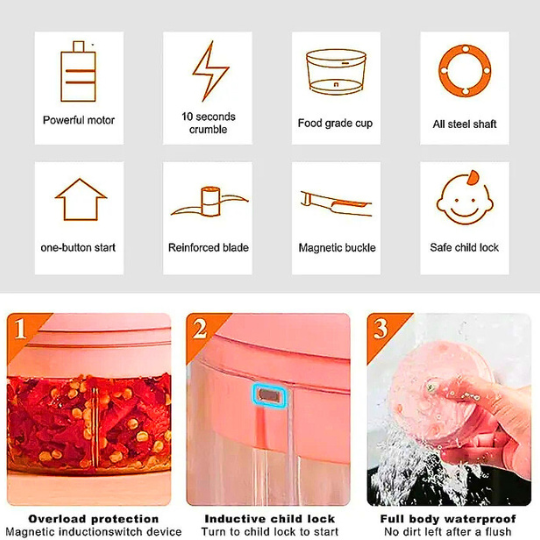 Powerful motor

10 seconds crumble

Food grade cup

All steel shaft

one-button start

Reinforced blade

Magnetic buckle

Safe child lock

1

2

3

Overload protection
Magnetic inductionswitch device

Inductive child lock
Turn to child lock to start

Full body waterproof
No dirt left after a flush